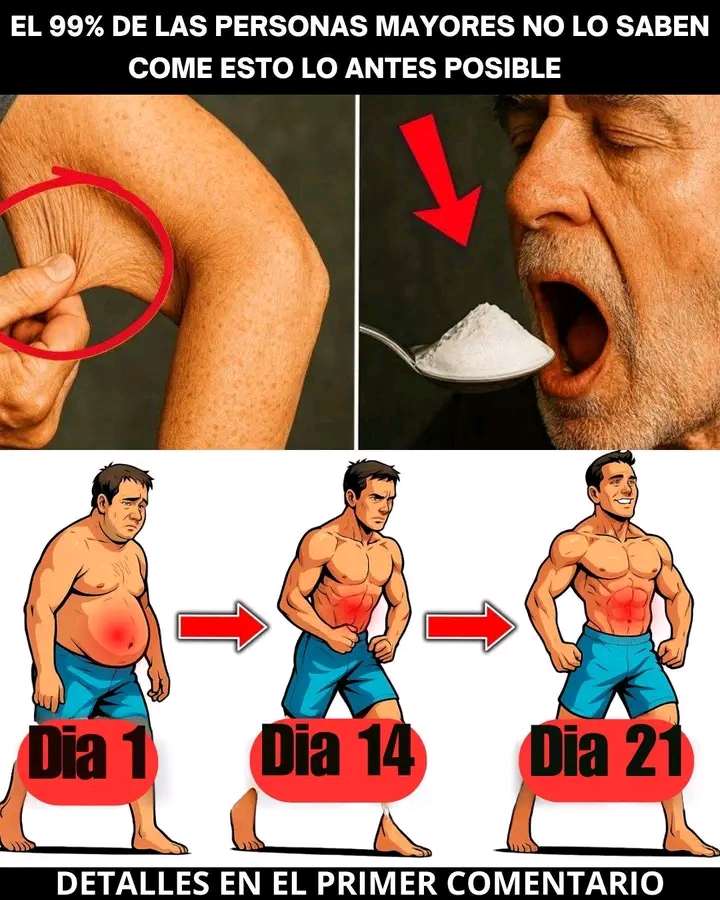 EL 99% DE LAS PERSONAS MAYORES NO LO SABEN
COME ESTO LO ANTES POSIBLE

Dia 1

Dia 14

Dia 21

DETALLES EN EL PRIMER COMENTARIO